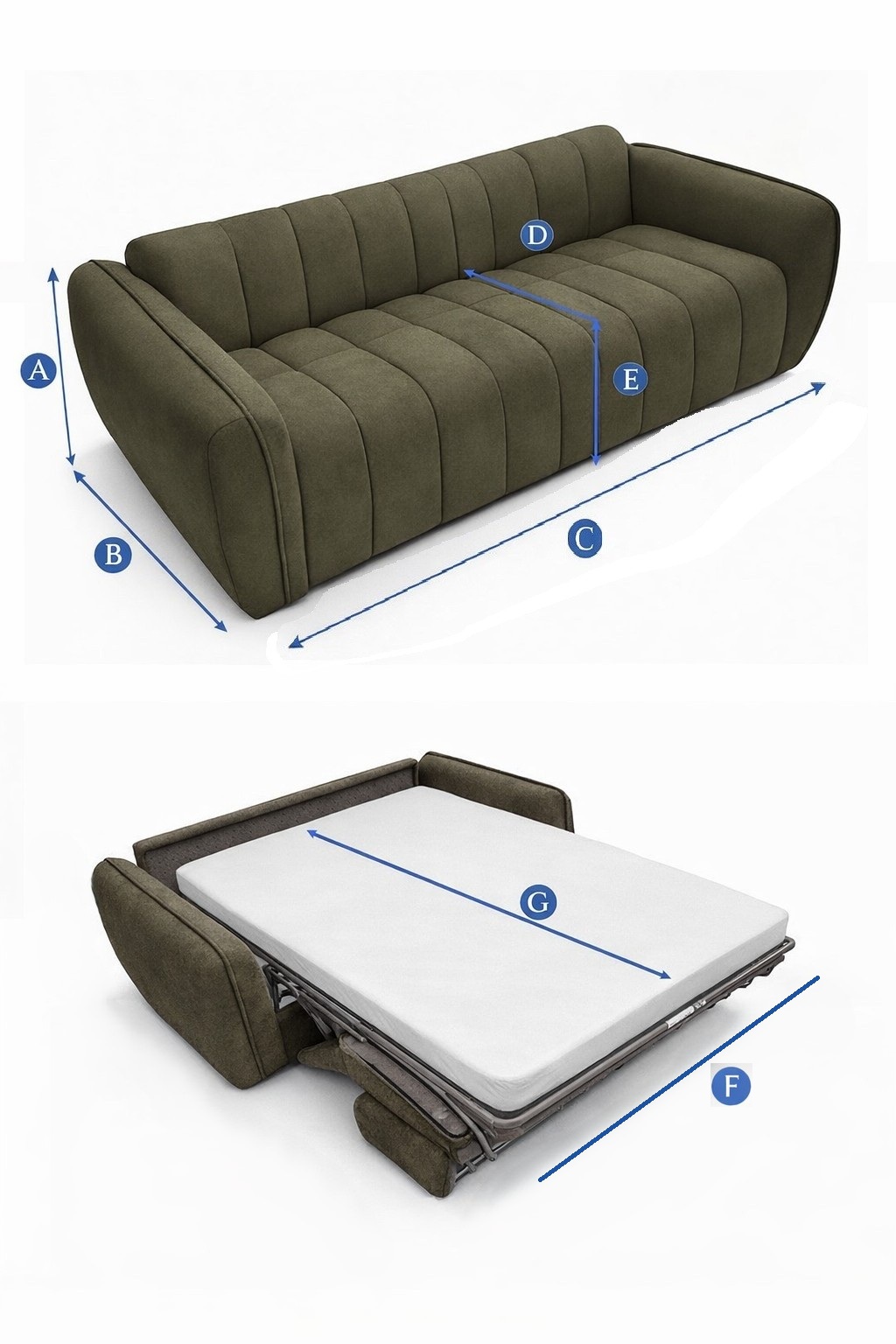 D
A
E
B
C
G
F